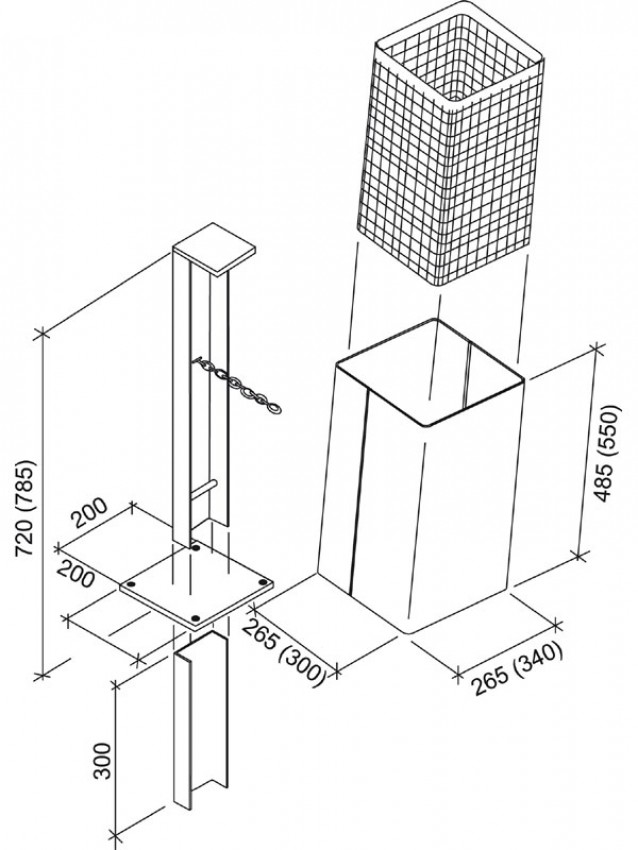 720 (785)
200
200
300
265 (300)
265 (340)
485 (550)