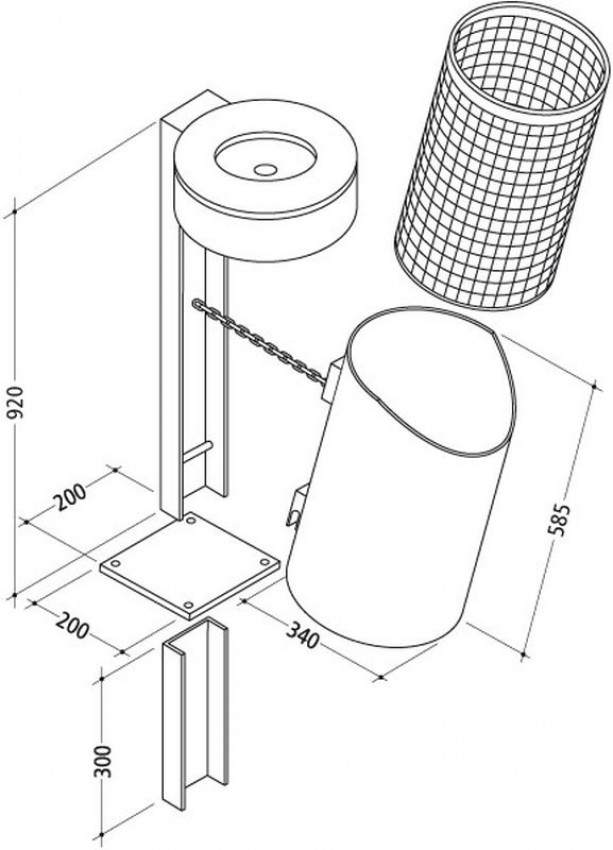 920
200
200
340
585
300